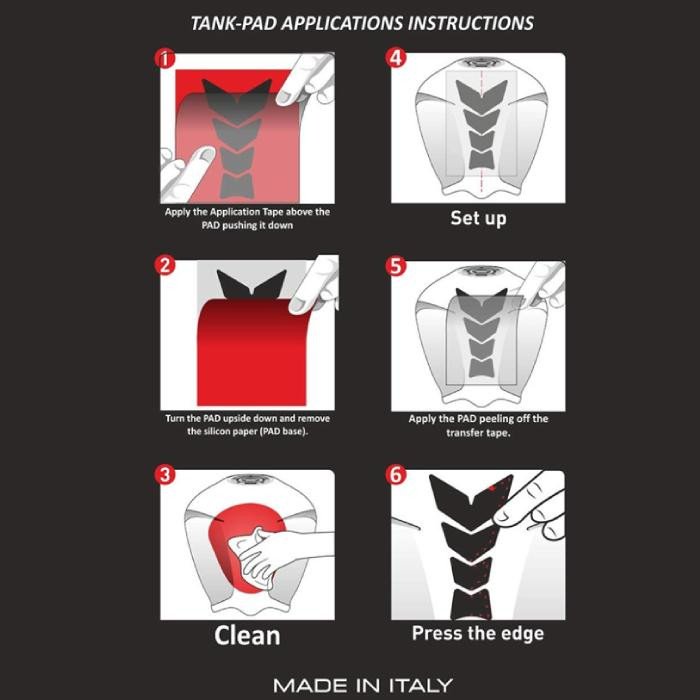 TANK-PAD APPLICATIONS INSTRUCTIONS

1

Apply the Application Tape above the PAD pushing it down

2

Turn the PAD upside down and remove the silicon paper (PAD base).

3

Clean

4

Set up

5

Apply the PAD peeling off the transfer tape.

6

Press the edge

MADE IN ITALY