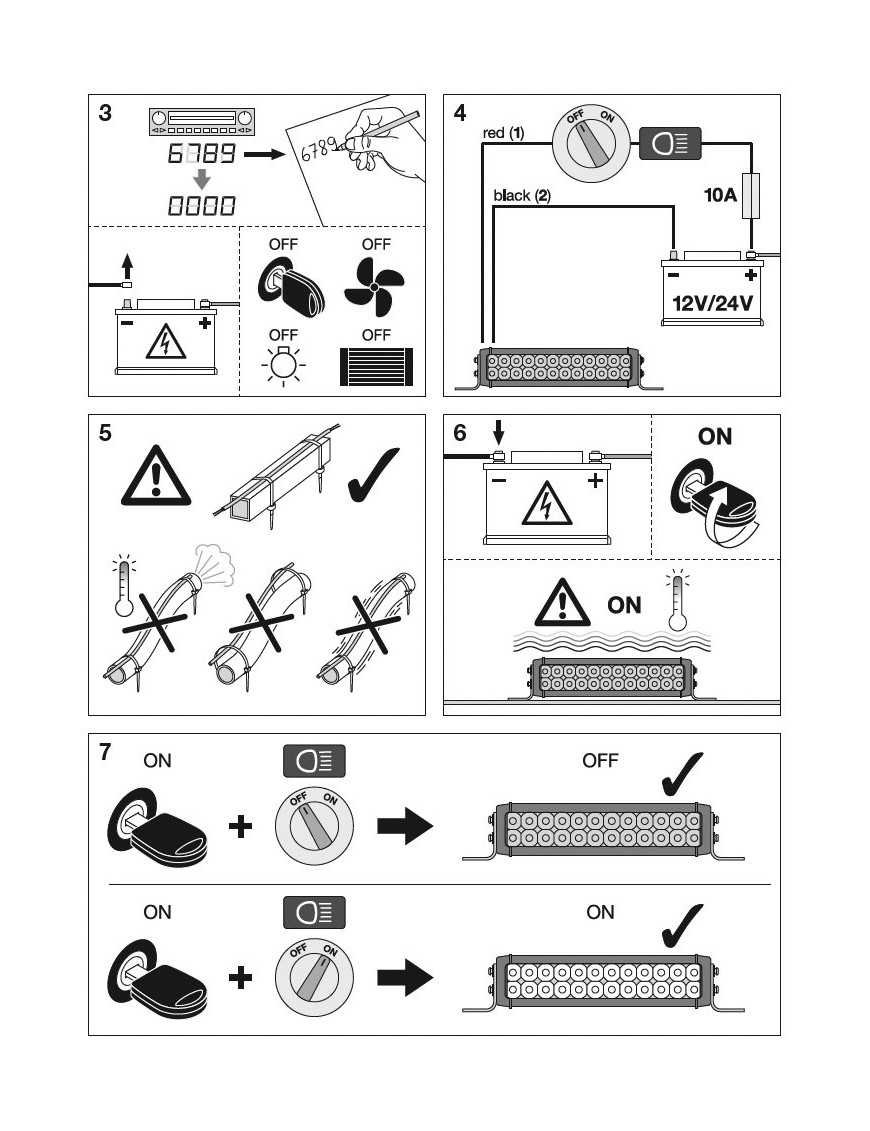 3

6789

6789

0000

OFF OFF

OFF OFF

4

red (1)

OFF ON

black (2)

10A

12V/24V

5

6

ON

ON

7

ON

OFF ON

OFF

ON

OFF ON

ON