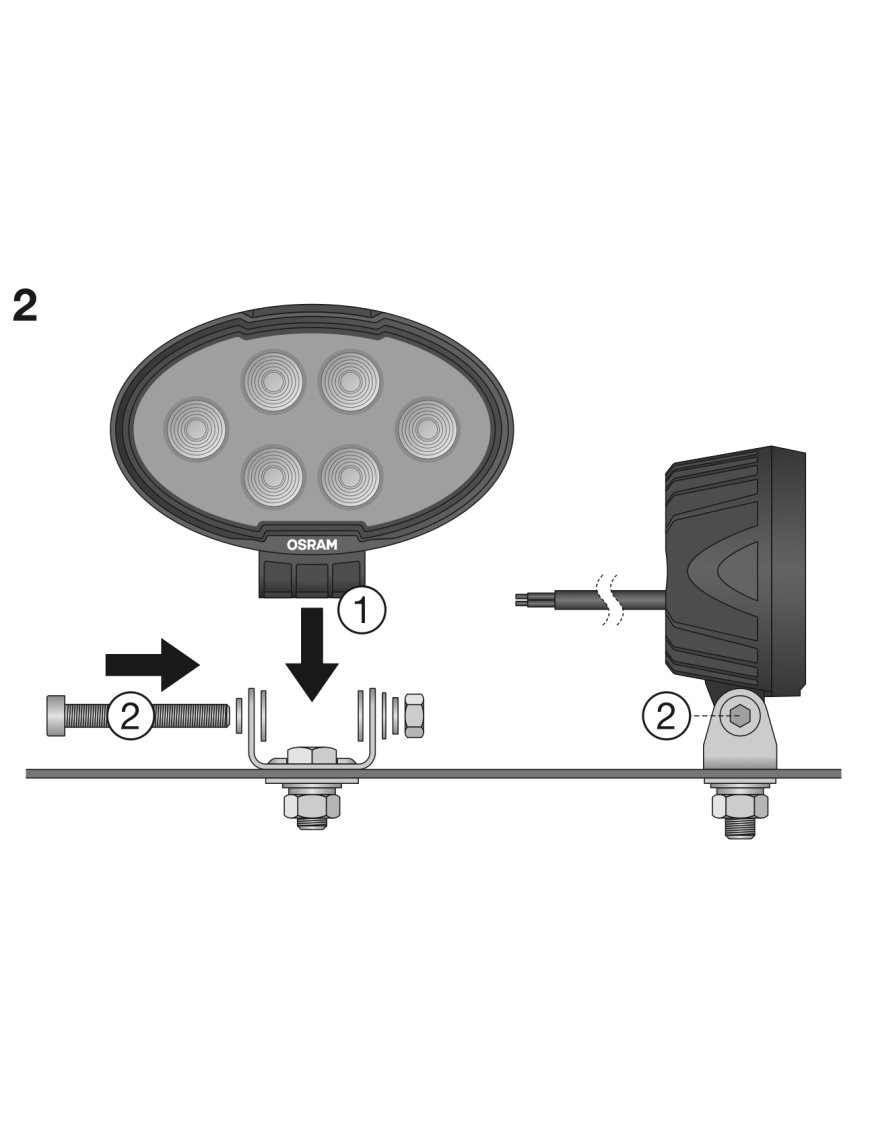 2

OSRAM

1

2

2