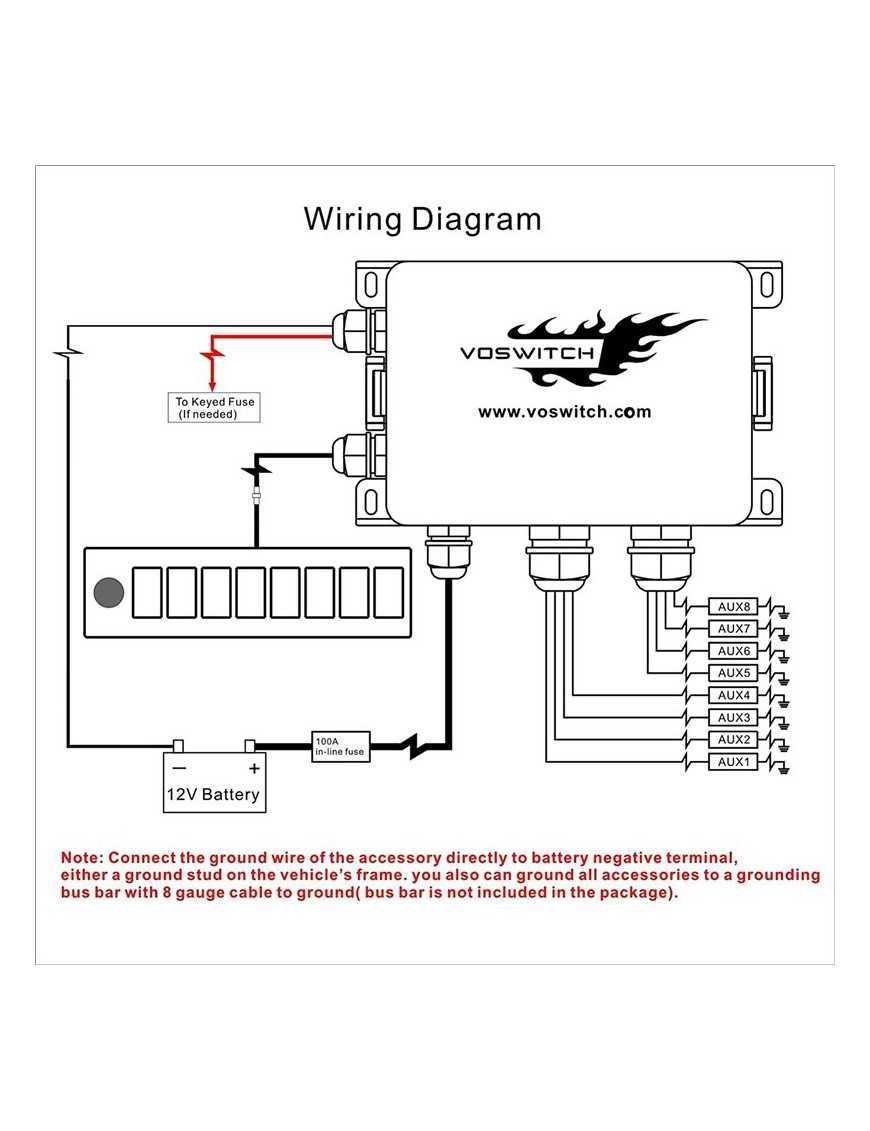 Wiring Diagram

VOSWITCH

www.voswitch.com

To Keyed Fuse
(If needed)

AUX8
AUX7
AUX6
AUX5
AUX4
AUX3
AUX2
AUX1

100A
in-line fuse

−
+
12V Battery

Note: Connect the ground wire of the accessory directly to battery negative terminal, either a ground stud on the vehicle's frame. you also can ground all accessories to a grounding bus bar with 8 gauge cable to ground( bus bar is not included in the package).