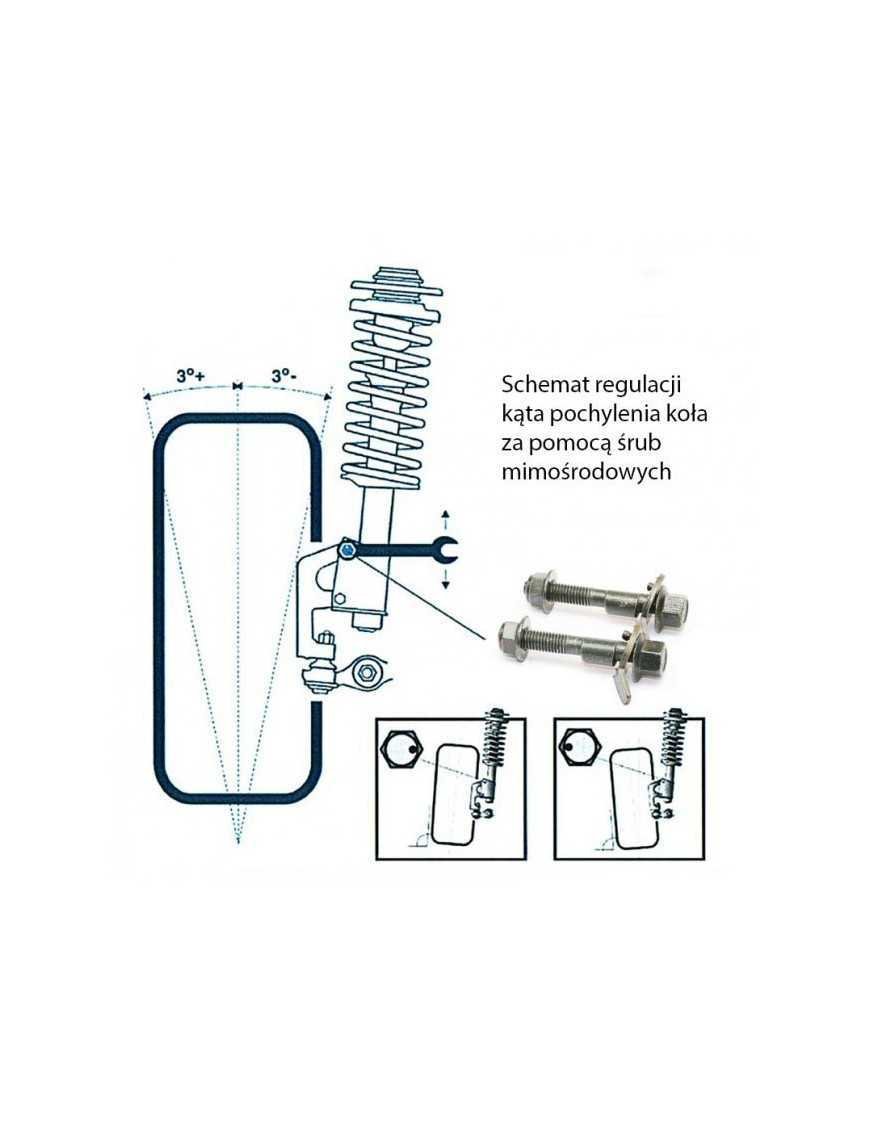 3°+ 3°-

Schemat regulacji kąta pochylenia koła za pomocą śrub mimośrodowych