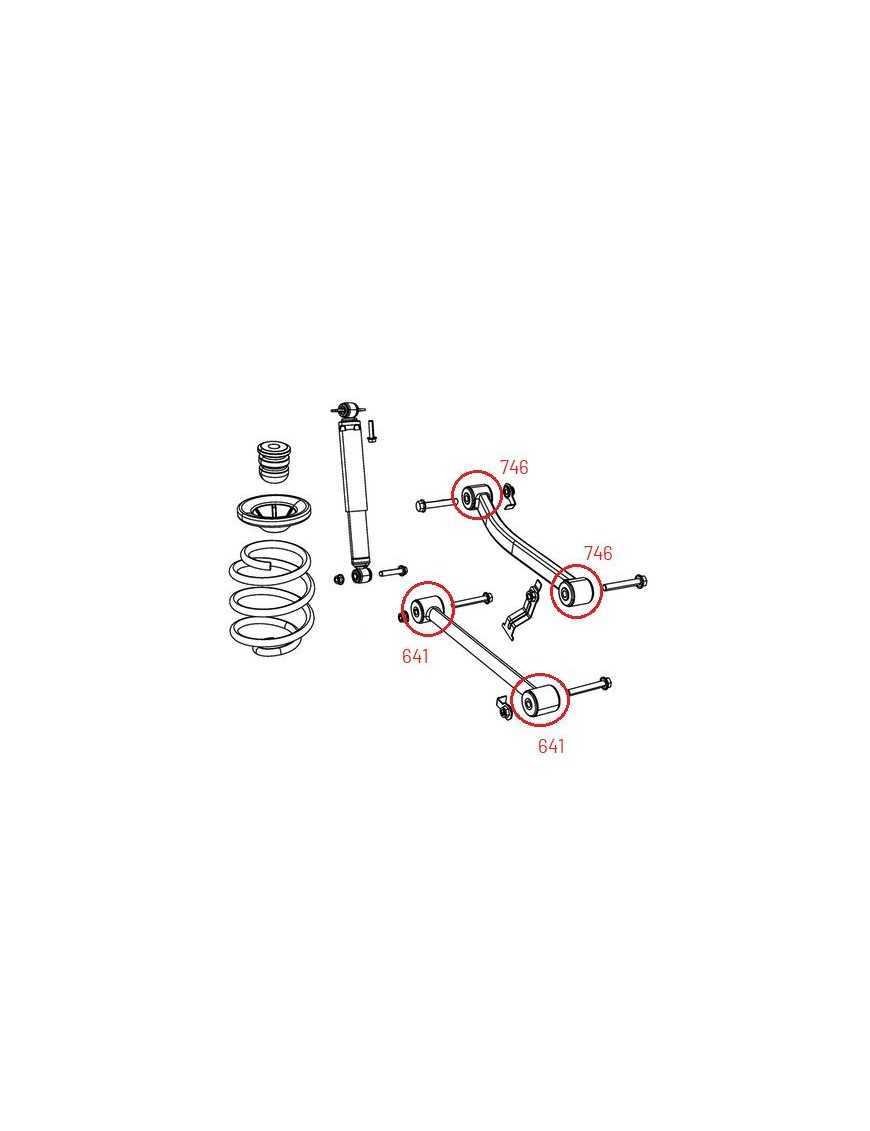 746
746
641
641