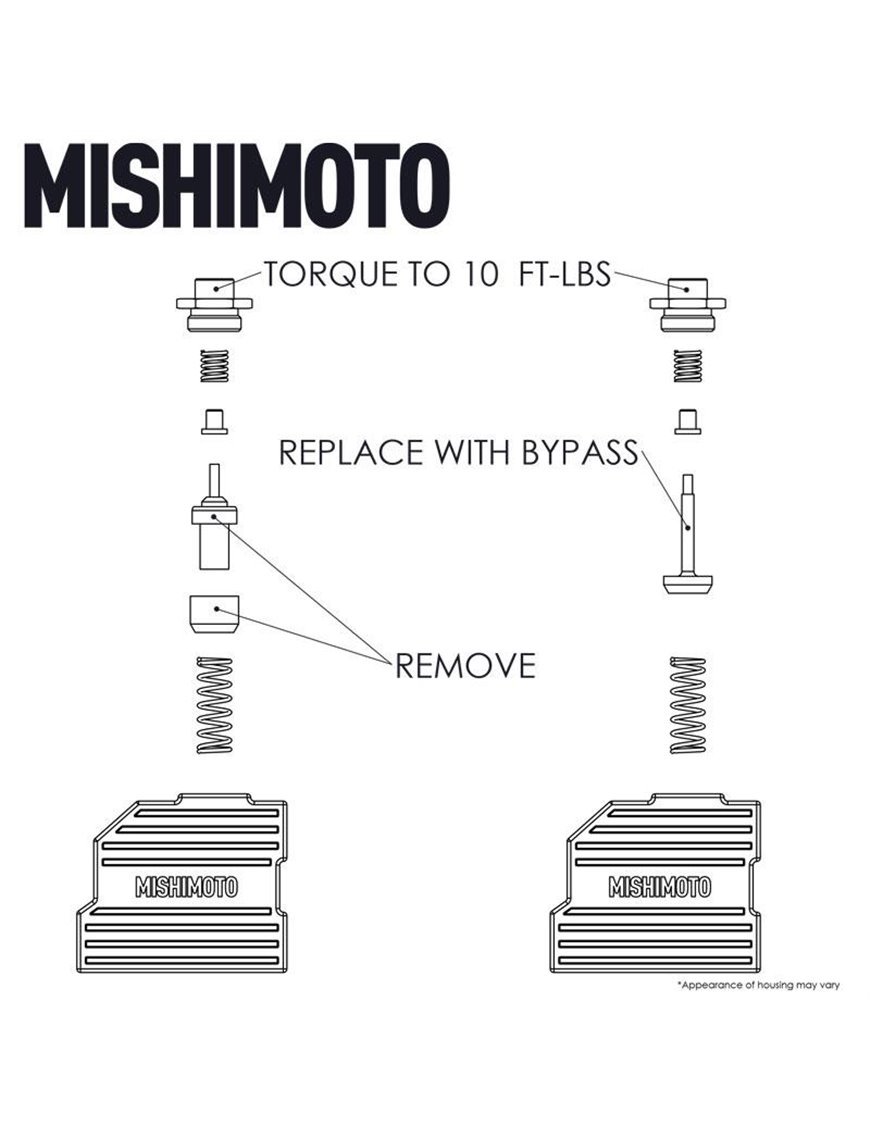 MISHIMOTO

TORQUE TO 10 FT-LBS

REPLACE WITH BYPASS

REMOVE

MISHIMOTO

MISHIMOTO

*Appearance of housing may vary