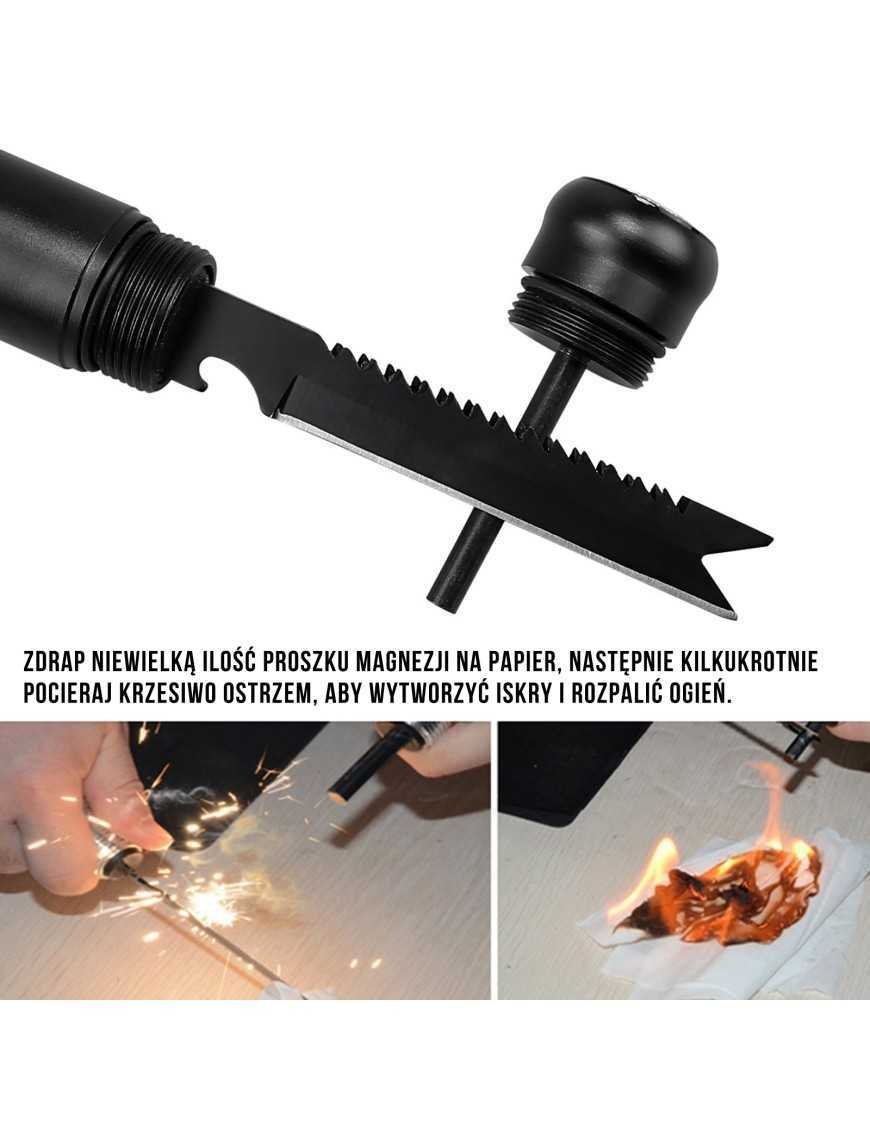 ZDRAP NIEWIELKĄ ILOŚĆ PROSZKU MAGNEZJI NA PAPIER, NASTĘPNIE KILKUKROTNIE POCIERAJ KRZESIWO OSTRZEM, ABY WYTWORZYĆ ISKRY I ROZPALIĆ OGIEŃ.