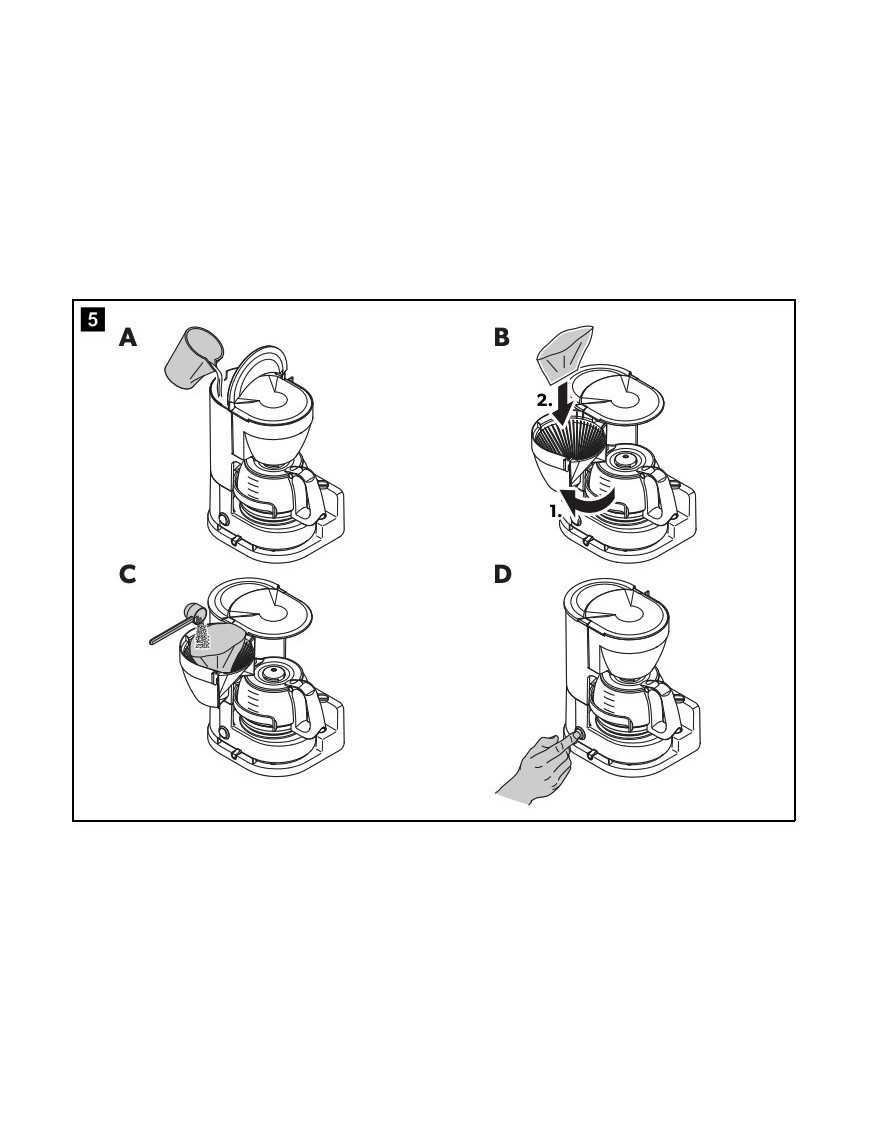 5
A
B
2.
1.
C
D