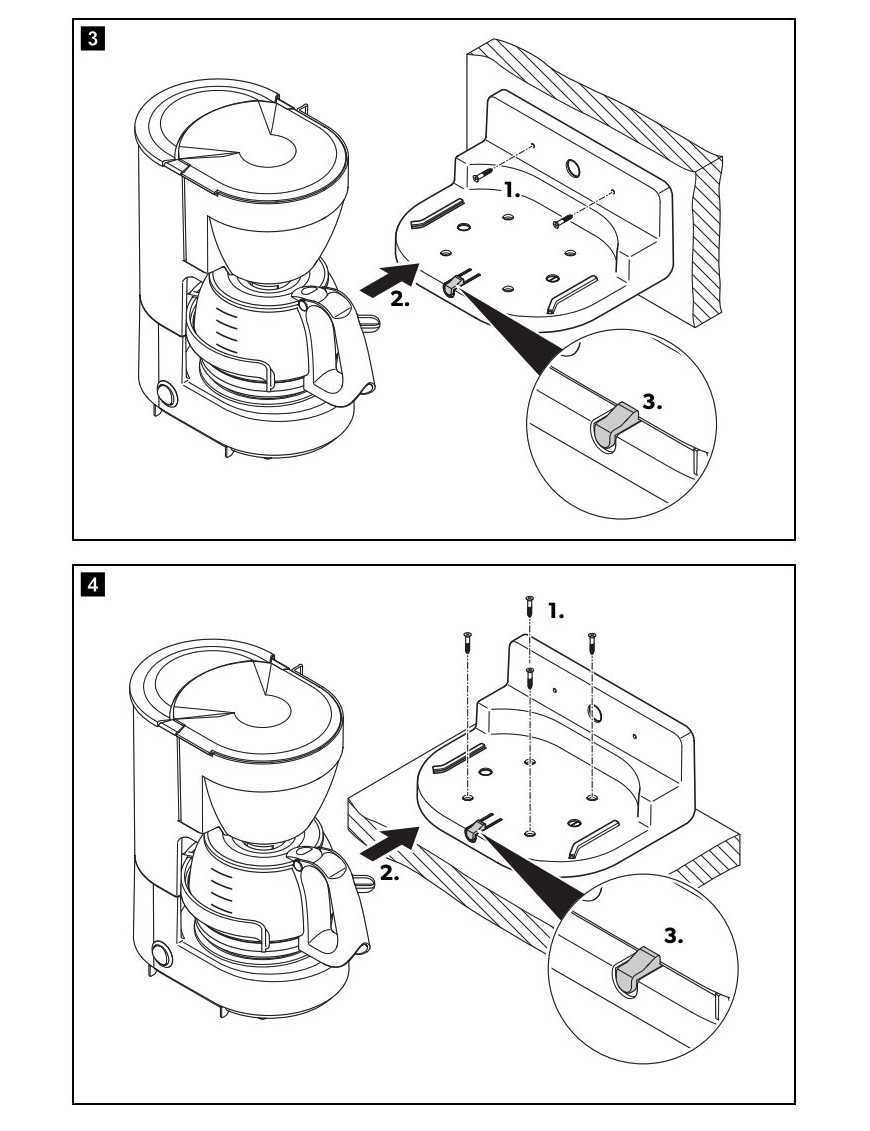 3

1.

2.

3.

4

1.

2.

3.