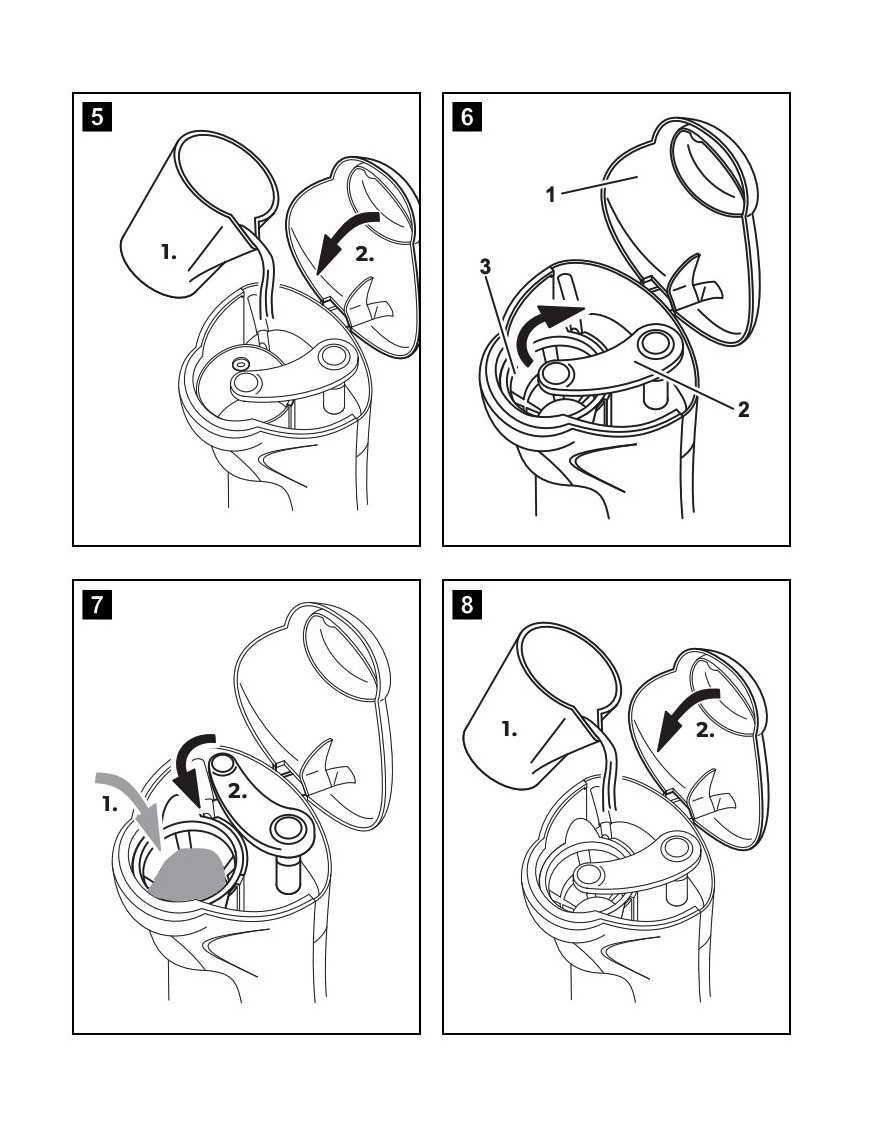 5
1.
2.

6
1
3
2

7
1.
2.

8
1.
2.